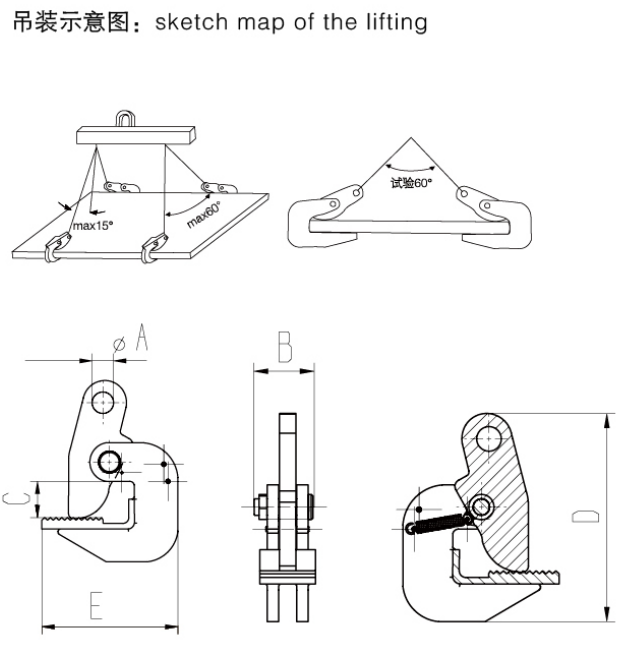 吊装示意图：sketch map of the lifting

max15°

max60°

试验60°

ø A

B

C

D

E